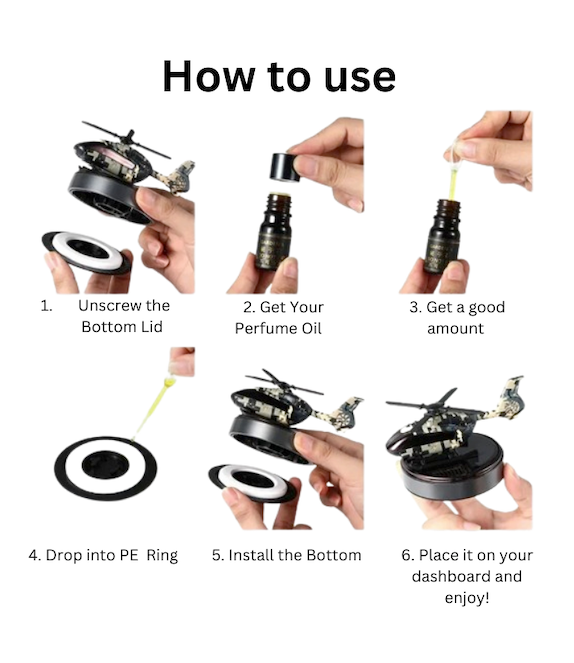 How to use

1. Unscrew the Bottom Lid

2. Get Your Perfume Oil

3. Get a good amount

4. Drop into PE Ring

5. Install the Bottom

6. Place it on your dashboard and enjoy!